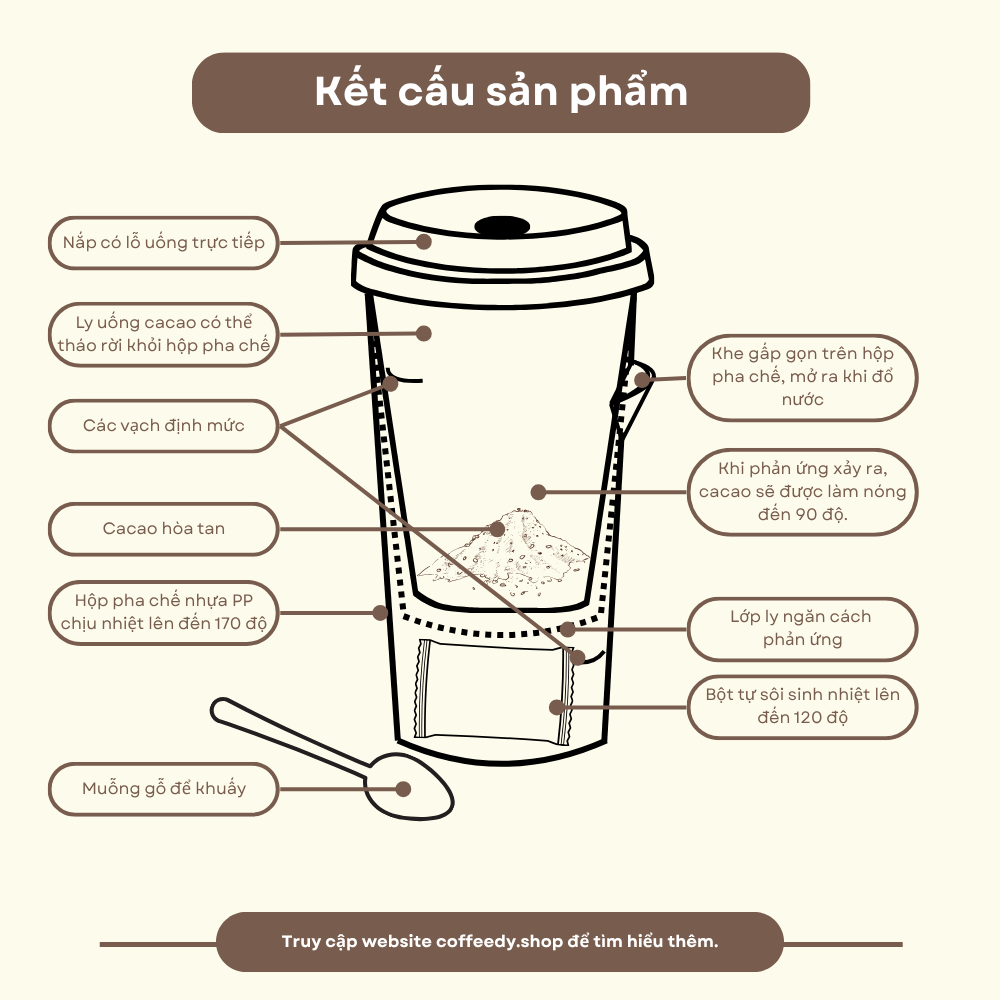 Kết cấu sản phẩm

Nắp có lỗ uống trực tiếp

Ly uống cacao có thể tháo rời khỏi hộp pha chế

Các vạch định mức

Cacao hòa tan

Hộp pha chế nhựa PP chịu nhiệt lên đến 170 độ

Muỗng gỗ để khuấy

Khe gấp gọn trên hộp pha chế, mở ra khi đổ nước

Khi phản ứng xảy ra, cacao sẽ được làm nóng đến 90 độ.

Lớp ly ngăn cách phản ứng

Bột tự sôi sinh nhiệt lên đến 120 độ

Truy cập website coffeedy.shop để tìm hiểu thêm.